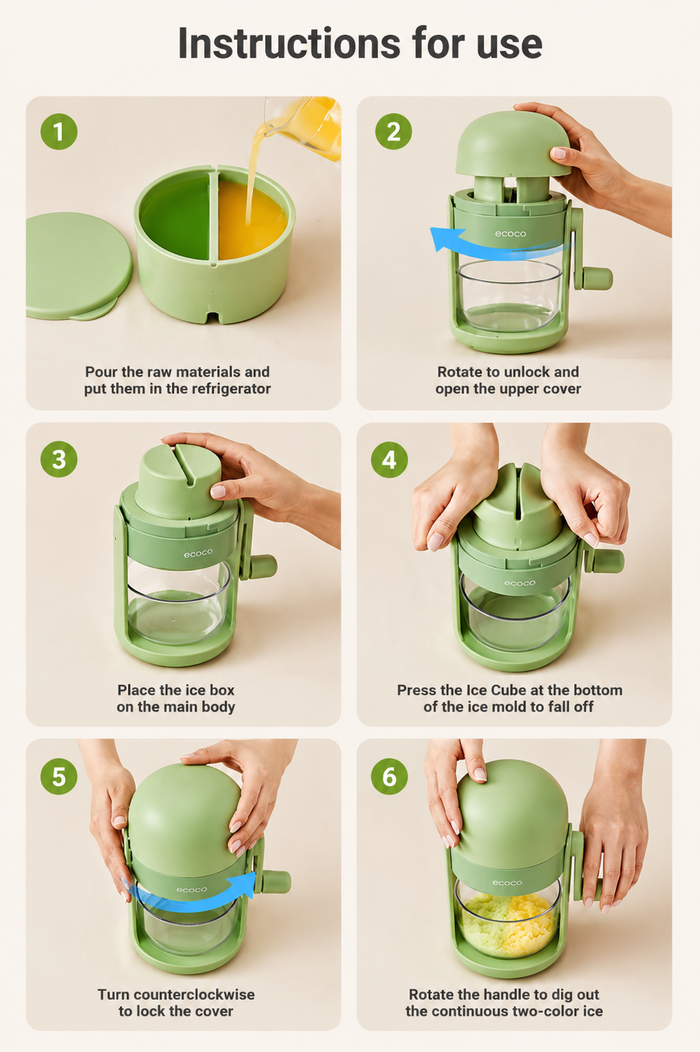 Instructions for use

1

Pour the raw materials and put them in the refrigerator

2

ecoco

Rotate to unlock and open the upper cover

3

ecoco

Place the ice box on the main body

4

ecoco

Press the Ice Cube at the bottom of the ice mold to fall off

5

ecoco

Turn counterclockwise to lock the cover

6

ecoco

Rotate the handle to dig out the continuous two-color ice